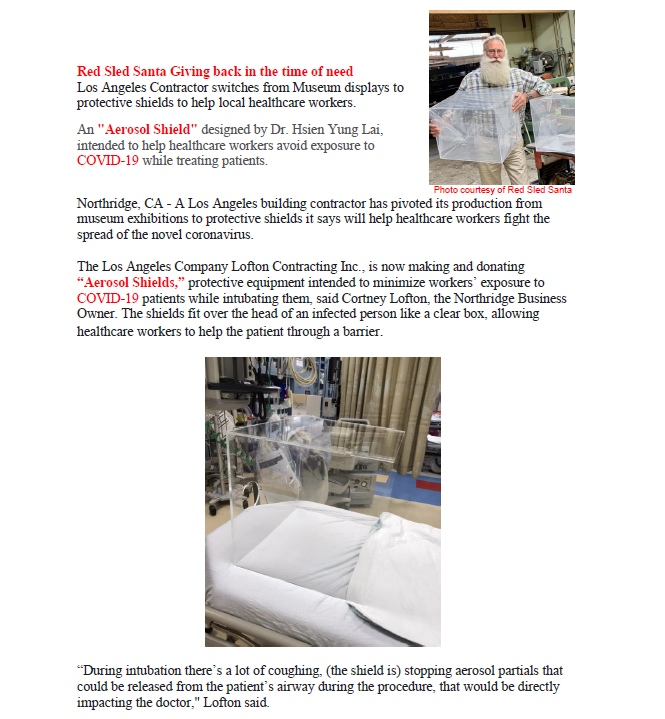 Red Sled Santa Giving back in the time of need
Los Angeles Contractor switches from Museum displays to protective shields to help local healthcare workers.

An "Aerosol Shield" designed by Dr. Hsien Yung Lai, intended to help healthcare workers avoid exposure to COVID-19 while treating patients.

Photo courtesy of Red Sled Santa

Northridge, CA - A Los Angeles building contractor has pivoted its production from museum exhibitions to protective shields it says will help healthcare workers fight the spread of the novel coronavirus.

The Los Angeles Company Lofton Contracting Inc., is now making and donating "Aerosol Shields," protective equipment intended to minimize workers' exposure to COVID-19 patients while intubating them, said Cortney Lofton, the Northridge Business Owner. The shields fit over the head of an infected person like a clear box, allowing healthcare workers to help the patient through a barrier.

"During intubation there's a lot of coughing, (the shield is) stopping aerosol partials that could be released from the patient's airway during the procedure, that would be directly impacting the doctor," Lofton said.